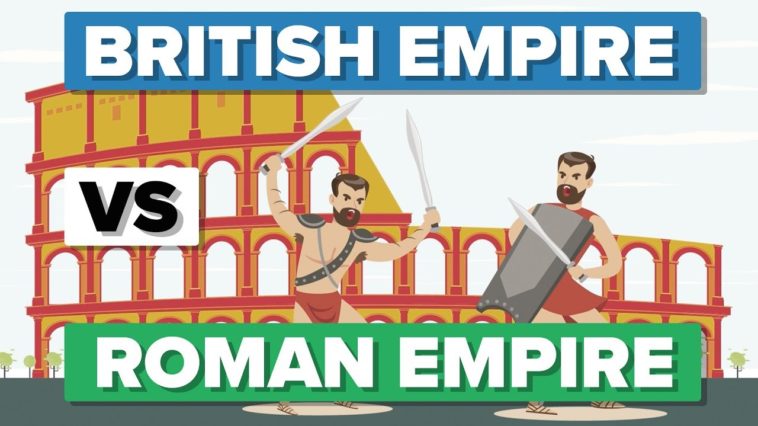 BRITISH EMPIRE

VS

ROMAN EMPIRE