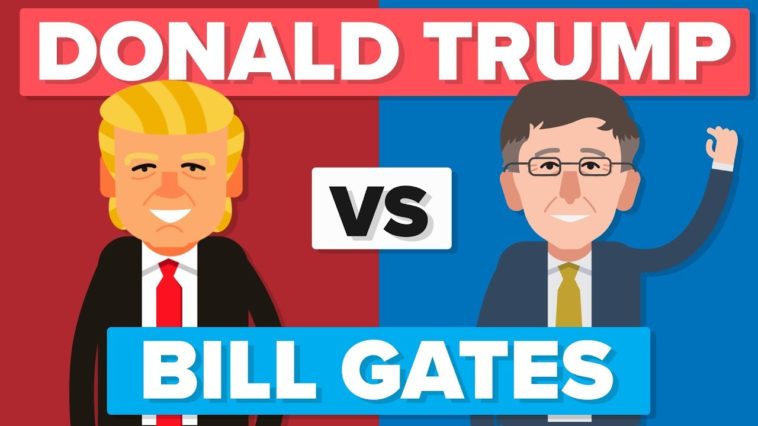 DONALD TRUMP

VS

BILL GATES