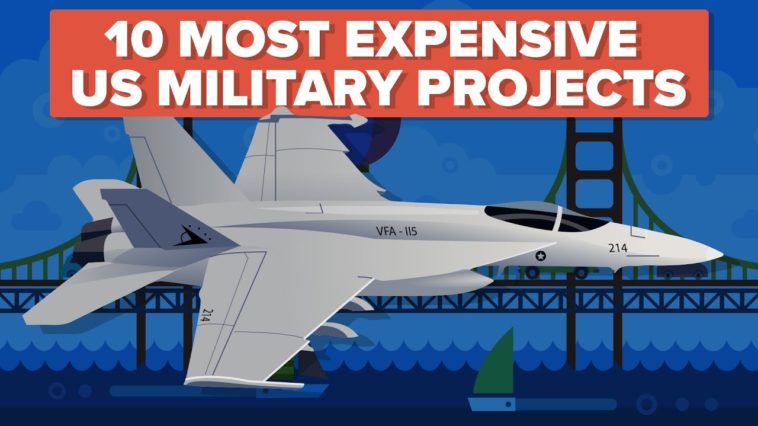 10 MOST EXPENSIVE US MILITARY PROJECTS

VFA - 115

214

214