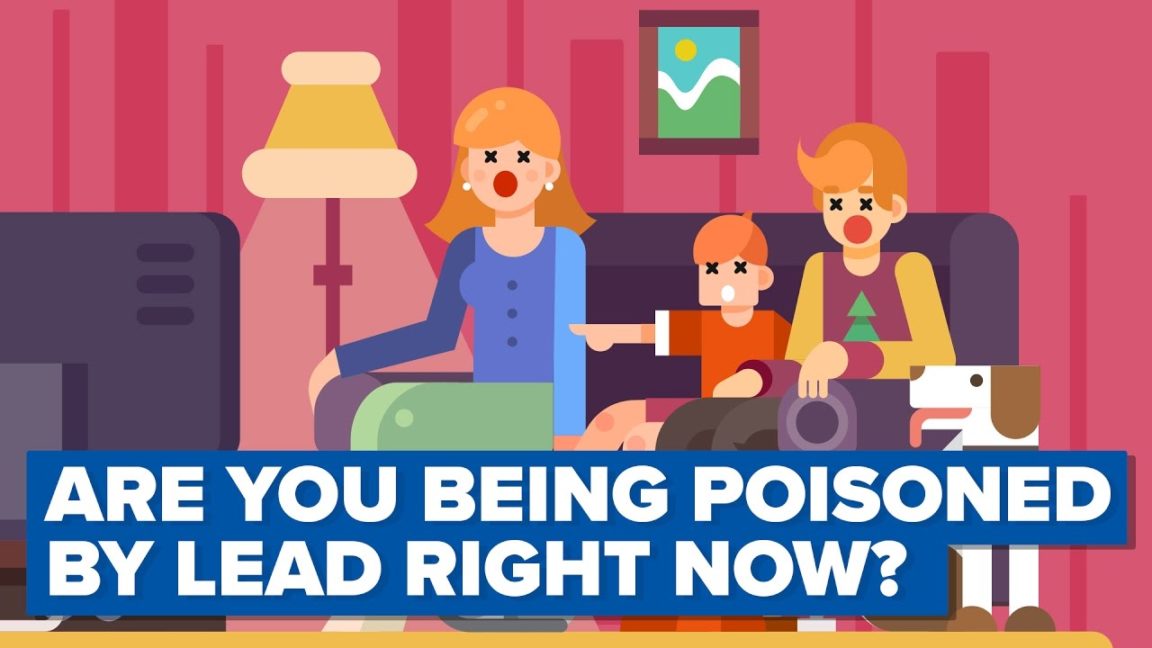 ARE YOU BEING POISONED BY LEAD RIGHT NOW?