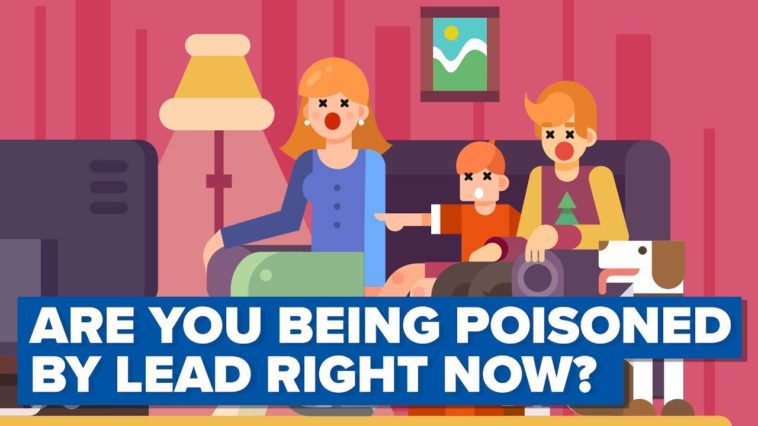 ARE YOU BEING POISONED BY LEAD RIGHT NOW?