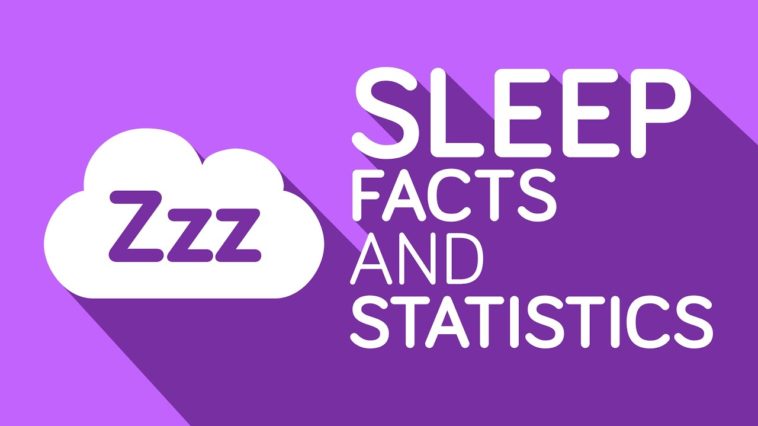 Zzz

SLEEP
FACTS
AND
STATISTICS