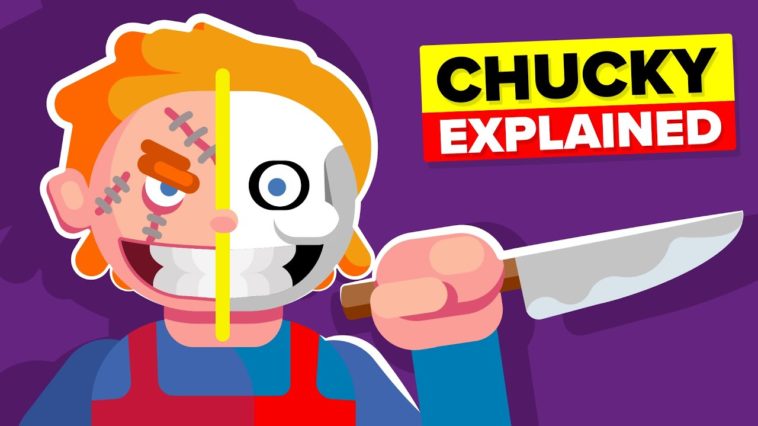 CHUCKY
EXPLAINED