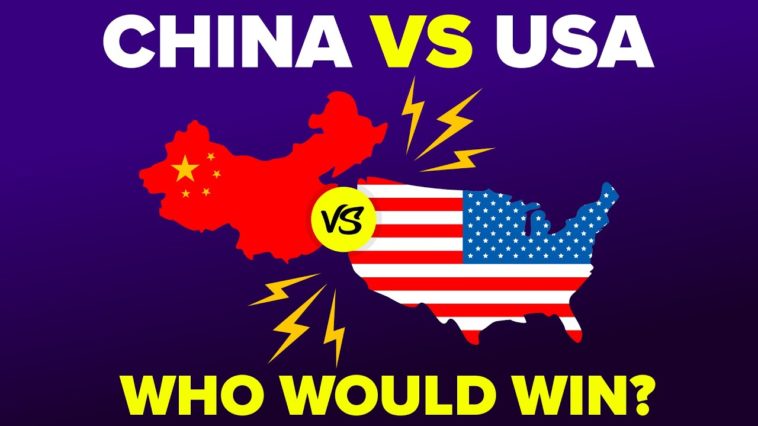 CHINA VS USA

VS

WHO WOULD WIN?