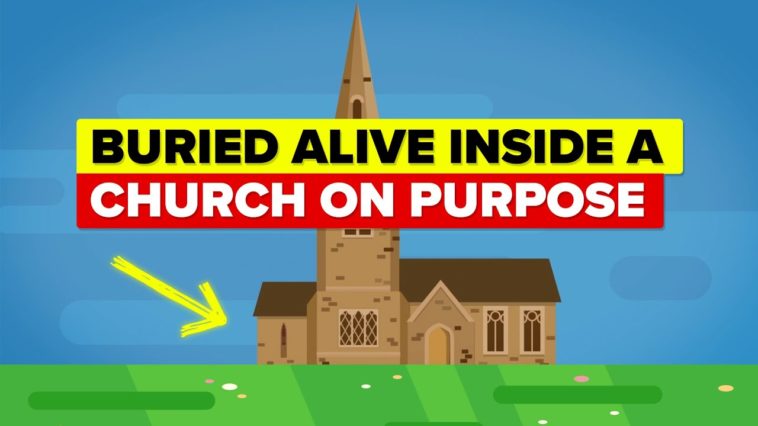 BURIED ALIVE INSIDE A
CHURCH ON PURPOSE