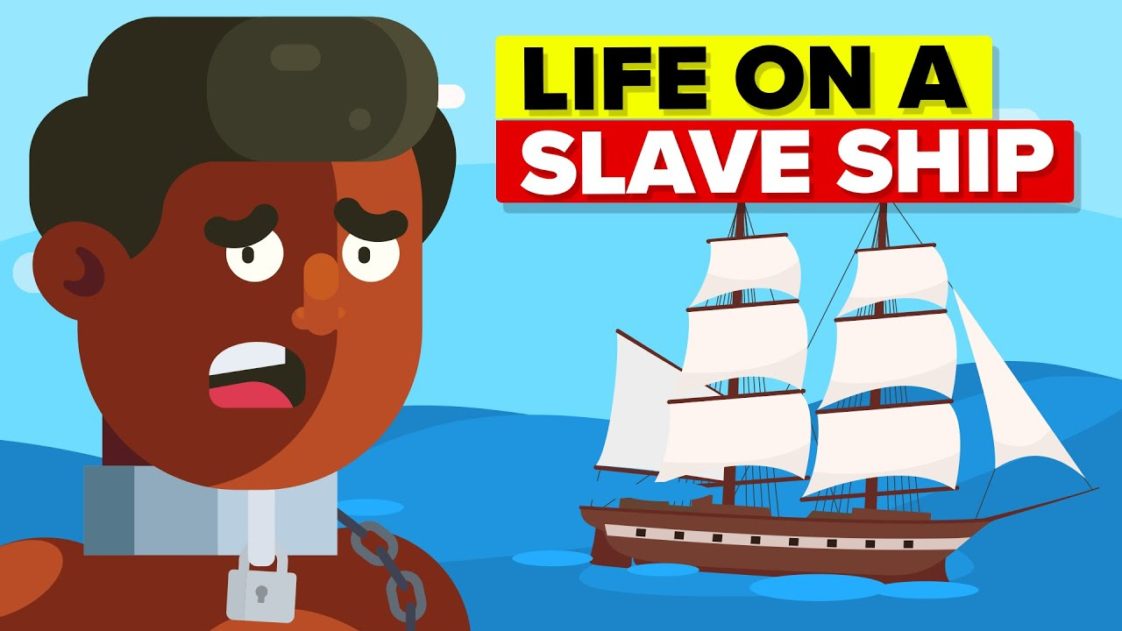 LIFE ON A
SLAVE SHIP