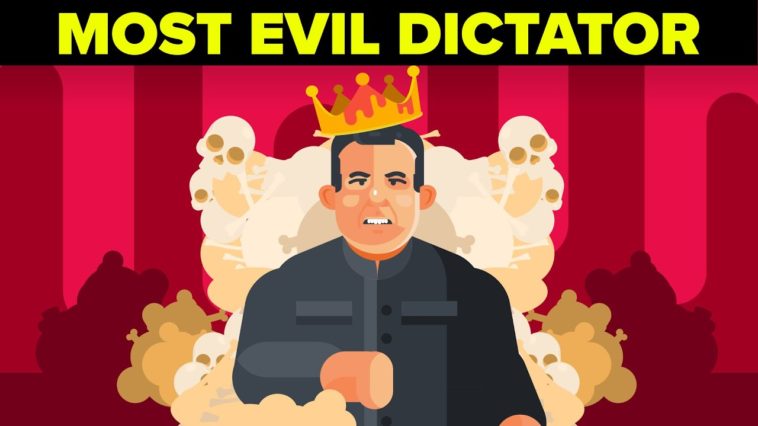 MOST EVIL DICTATOR