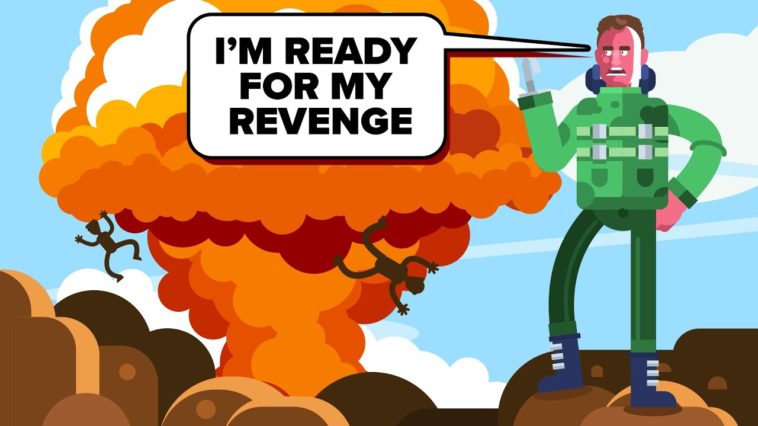 I'M READY FOR MY REVENGE