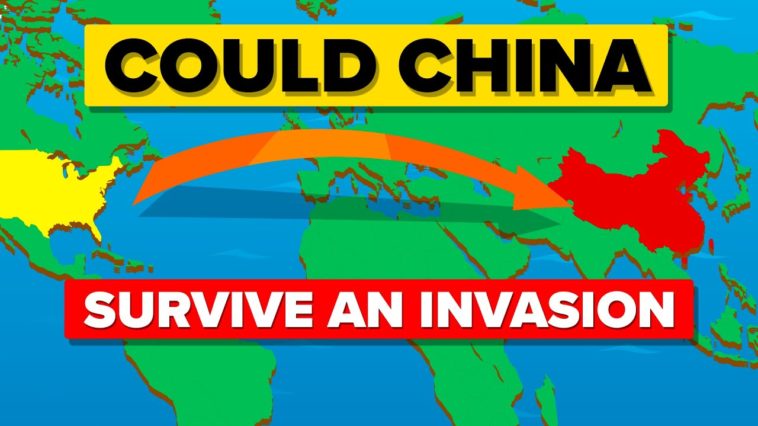 COULD CHINA

SURVIVE AN INVASION