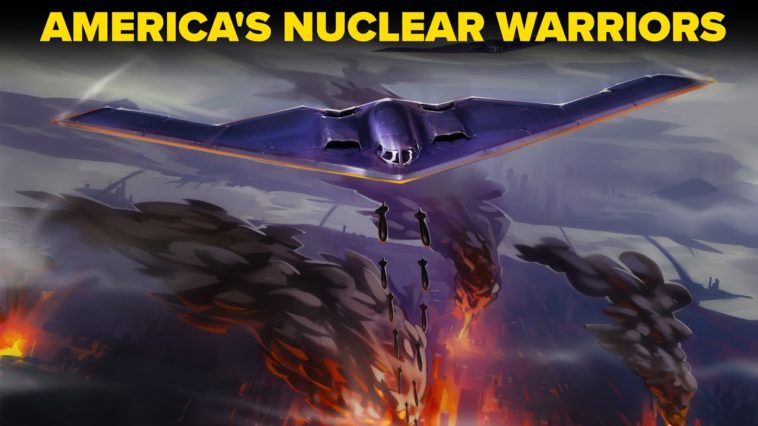 AMERICA'S NUCLEAR WARRIORS