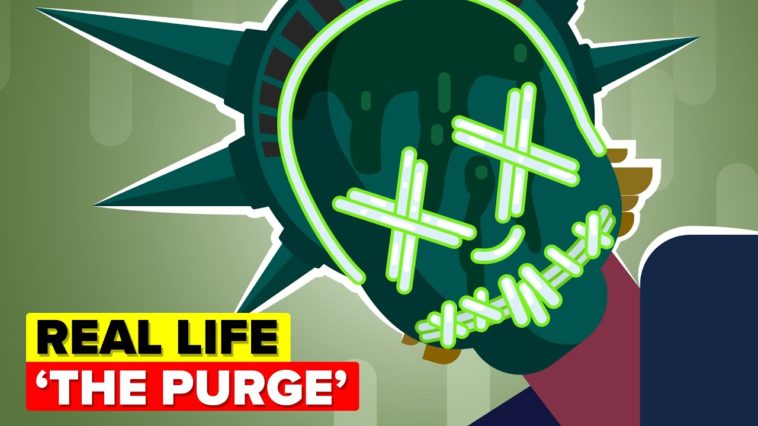 REAL LIFE
'THE PURGE'