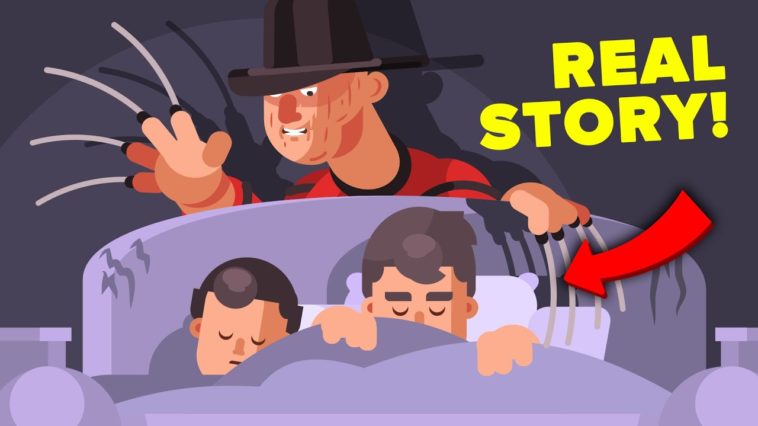 REAL STORY!