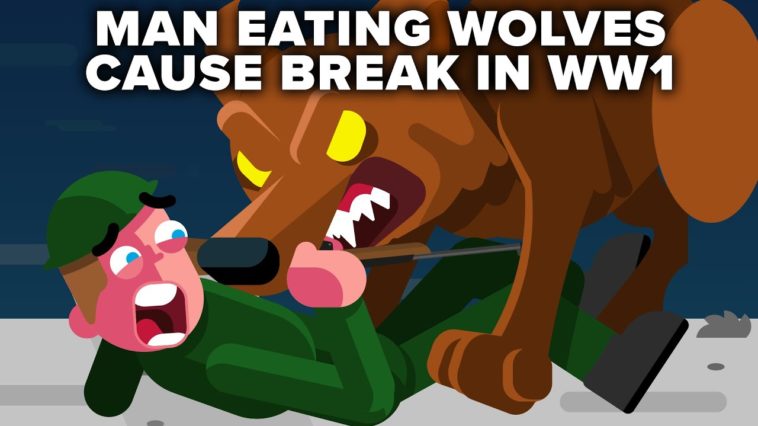 MAN EATING WOLVES CAUSE BREAK IN WW1