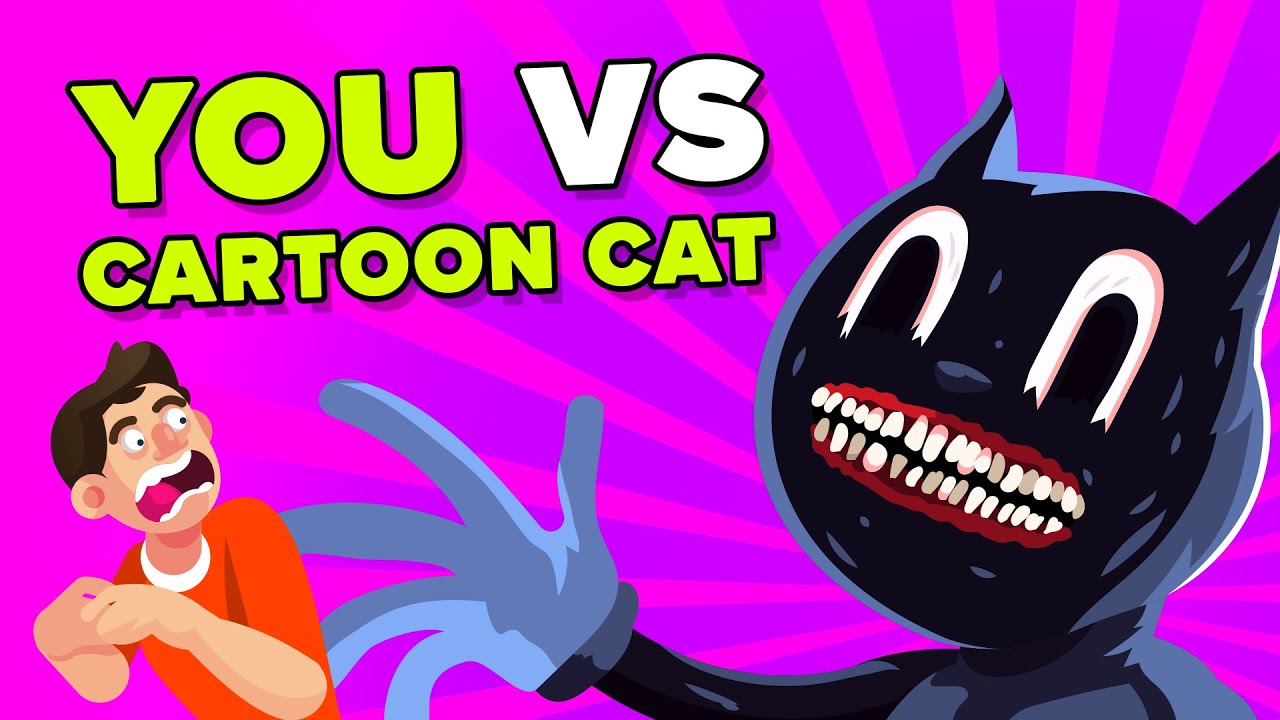 YOU VS
CARTOON CAT