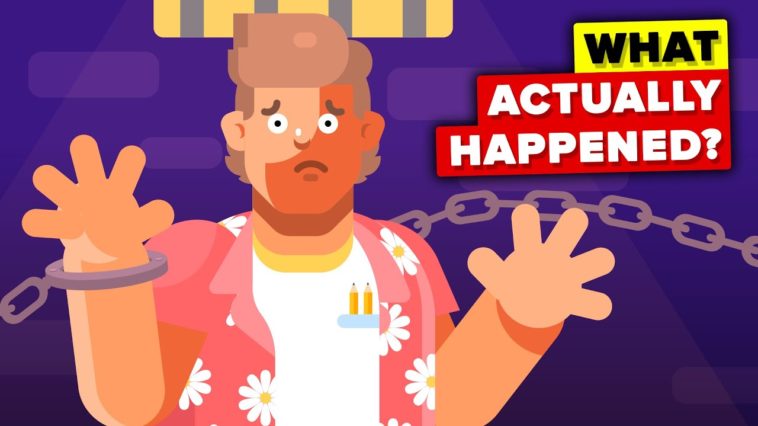 WHAT
ACTUALLY
HAPPENED?