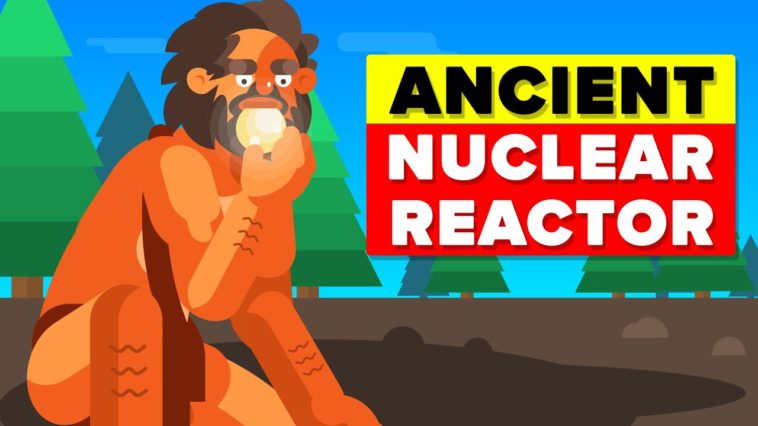 ANCIENT
NUCLEAR
REACTOR