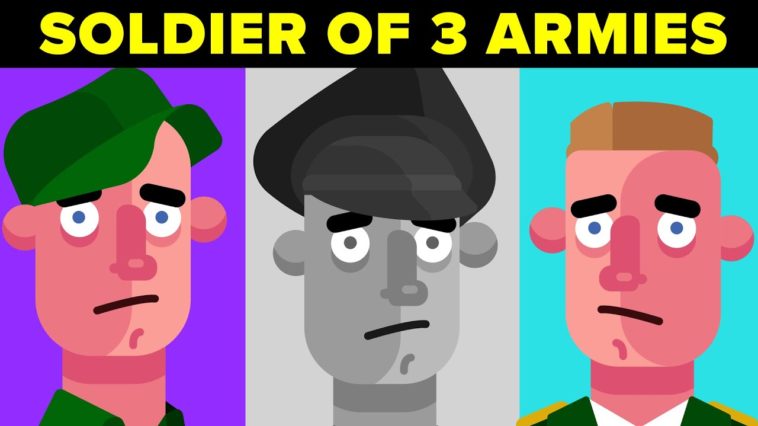 SOLDIER OF 3 ARMIES