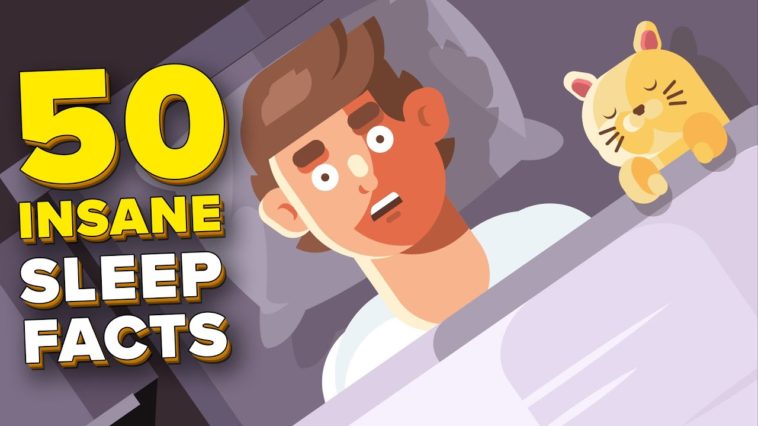 50
INSANE
SLEEP
FACTS