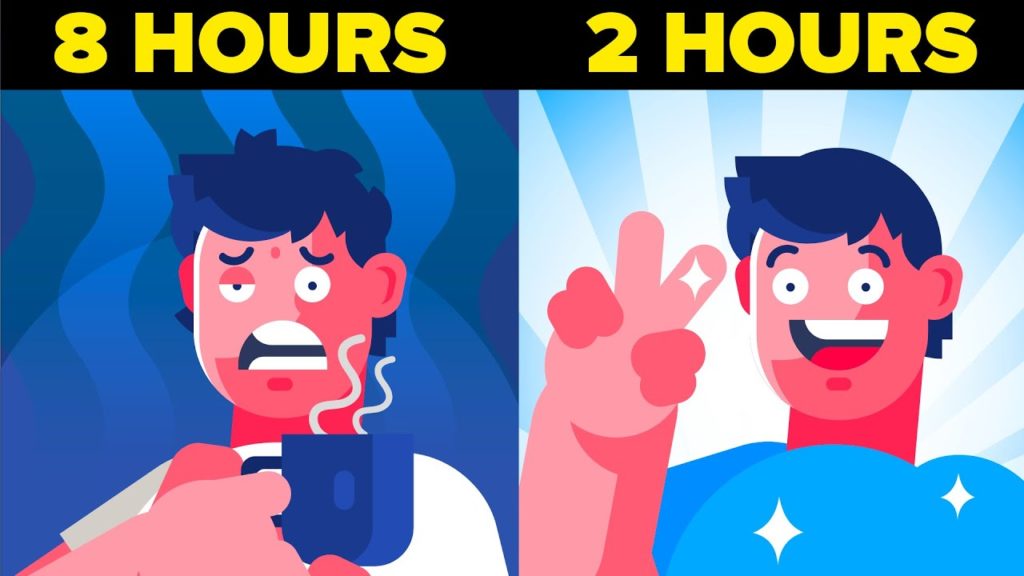 8 HOURS

2 HOURS