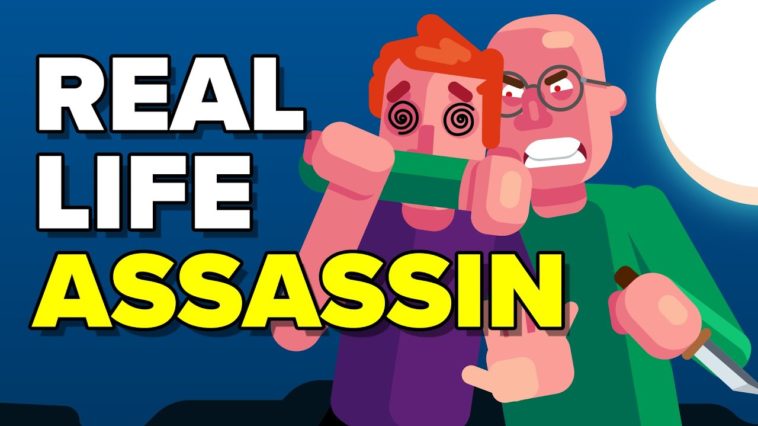 REAL
LIFE
ASSASSIN