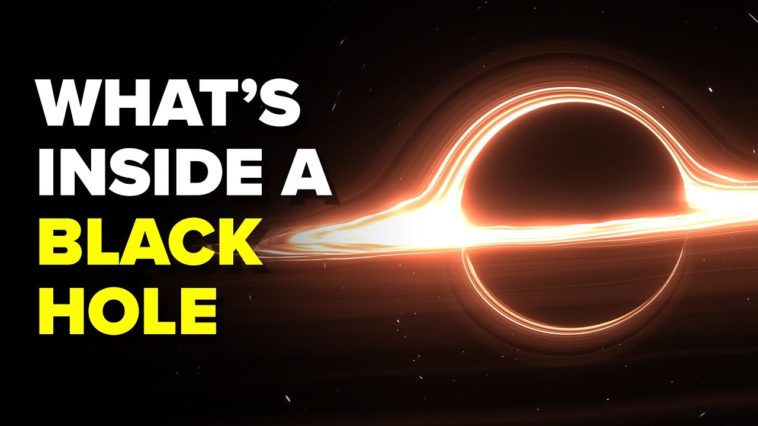 WHAT'S INSIDE A BLACK HOLE