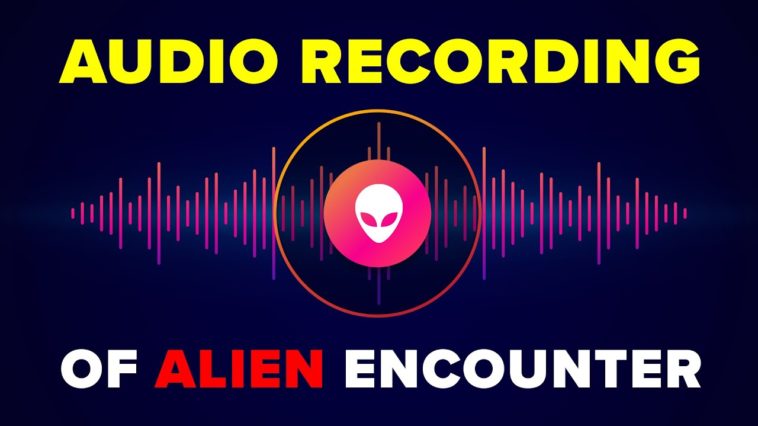 AUDIO RECORDING

OF ALIEN ENCOUNTER