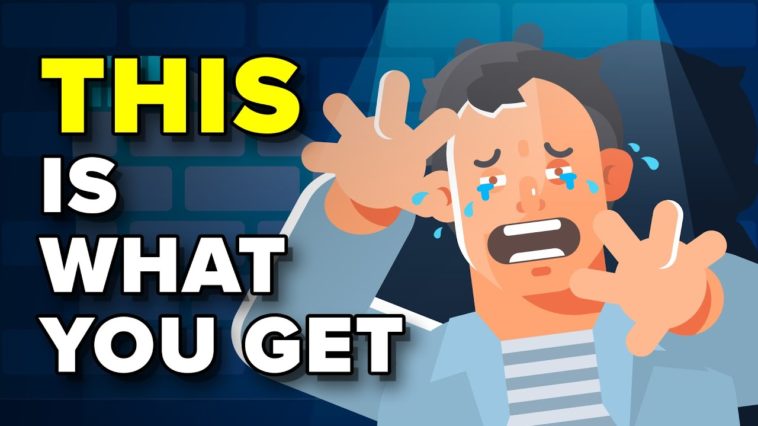 THIS
IS
WHAT
YOU GET