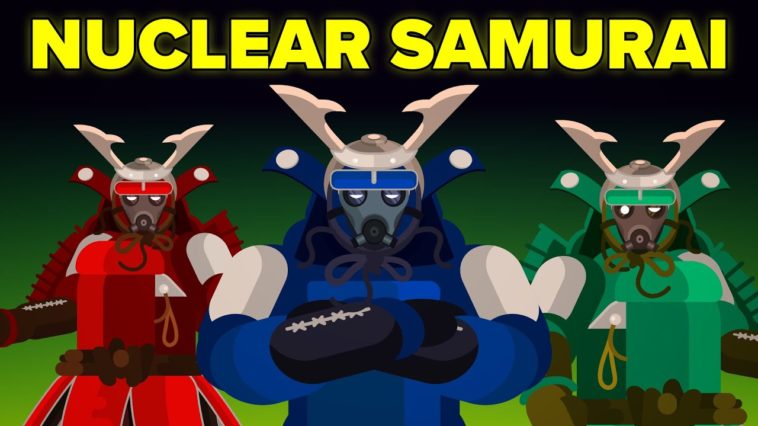 NUCLEAR SAMURAI