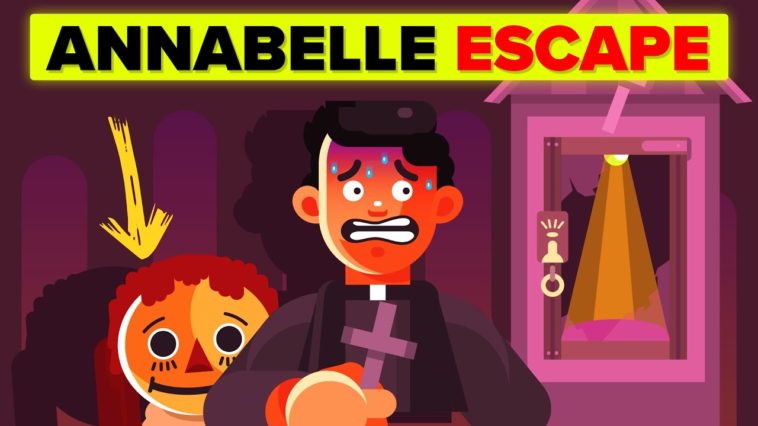 ANNABELLE ESCAPE