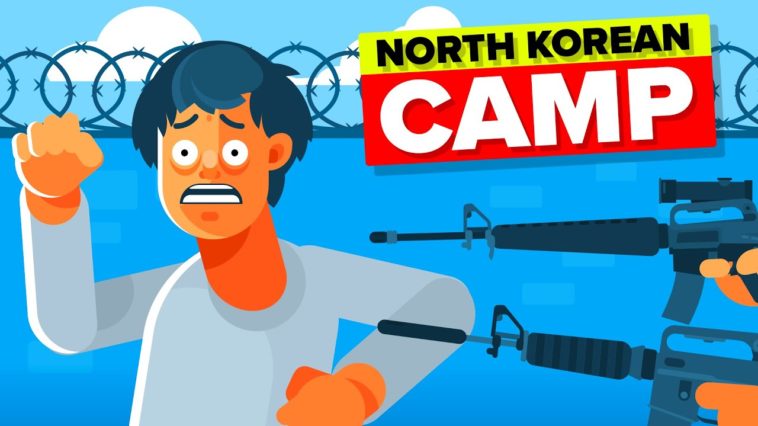 NORTH KOREAN
CAMP