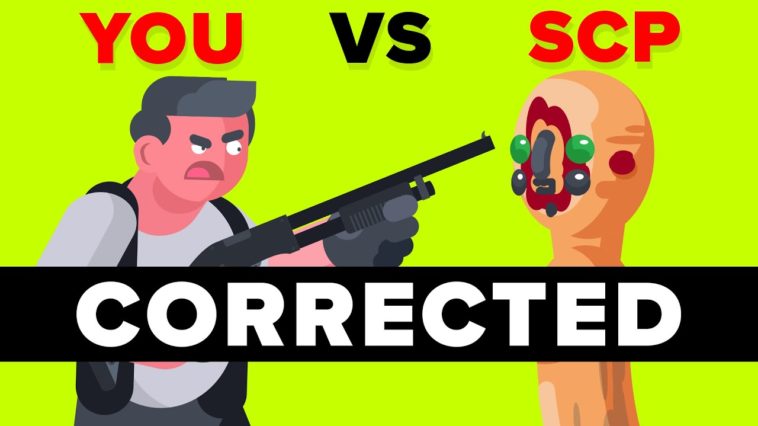 YOU VS SCP

CORRECTED