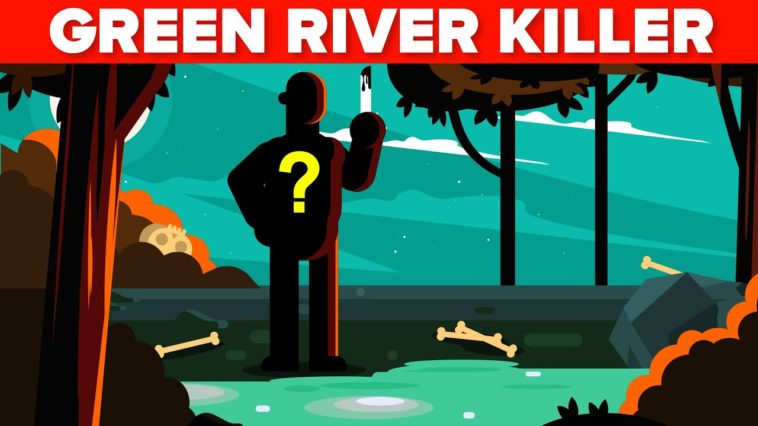 GREEN RIVER KILLER

?