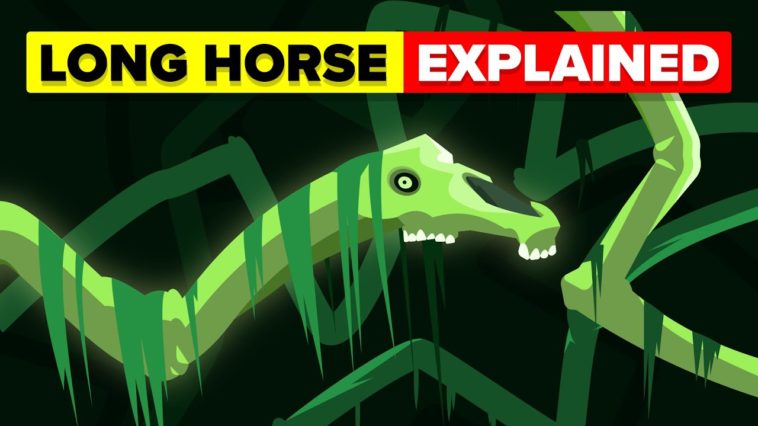 LONG HORSE EXPLAINED