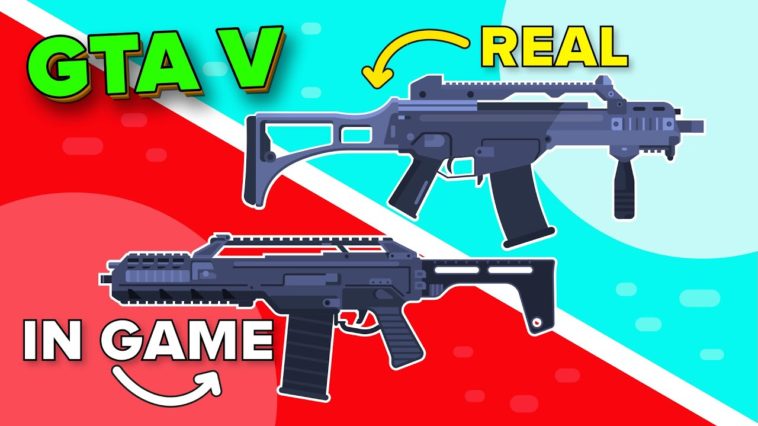 GTA V
REAL
IN GAME