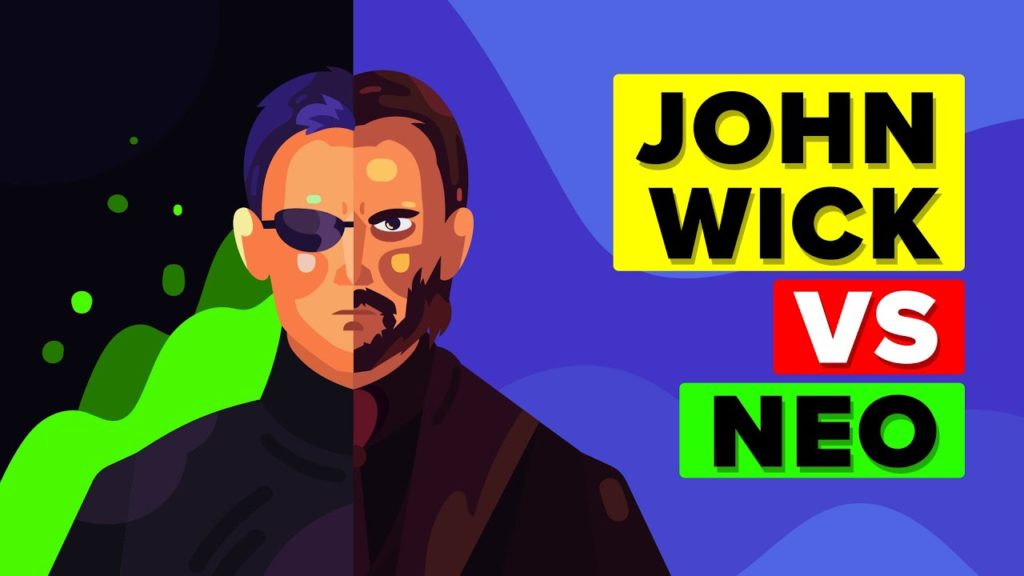 JOHN WICK
VS
NEO