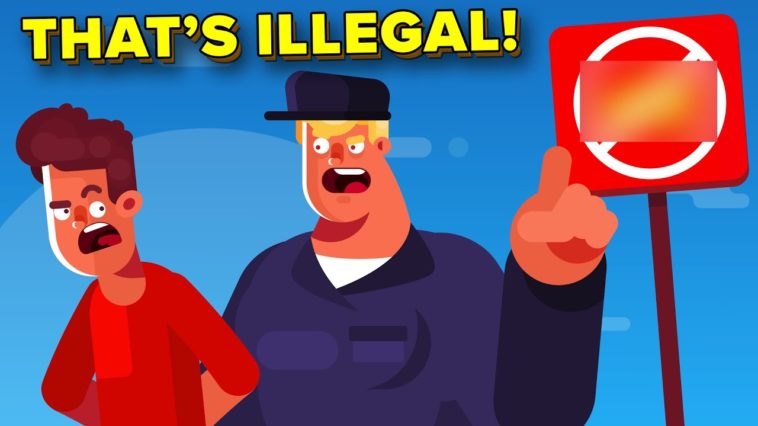 THAT'S ILLEGAL!