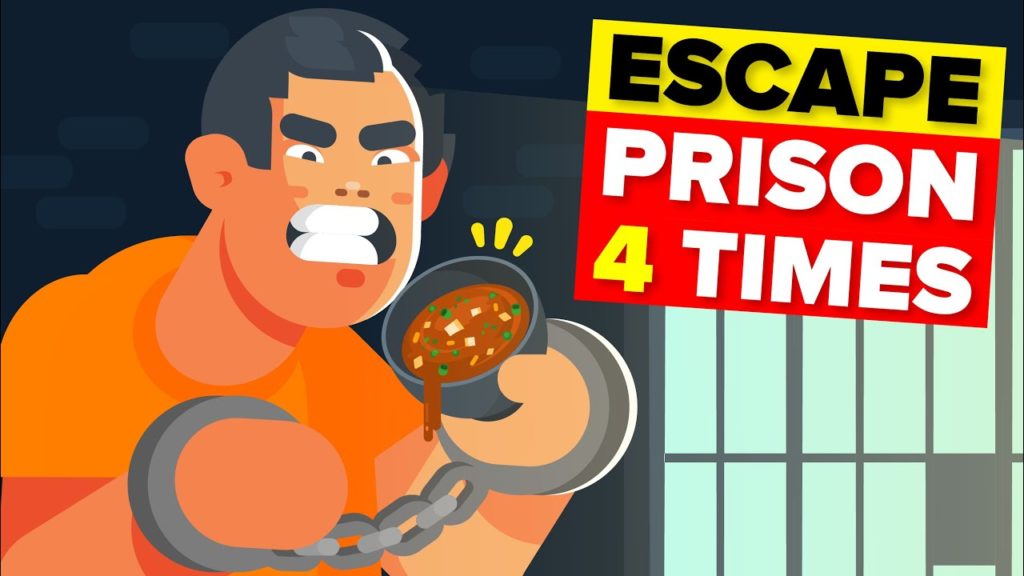 ESCAPE
PRISON
4 TIMES