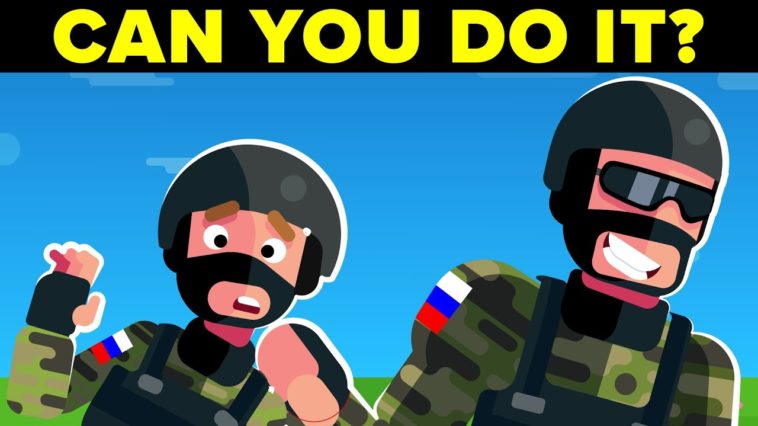 CAN YOU DO IT?