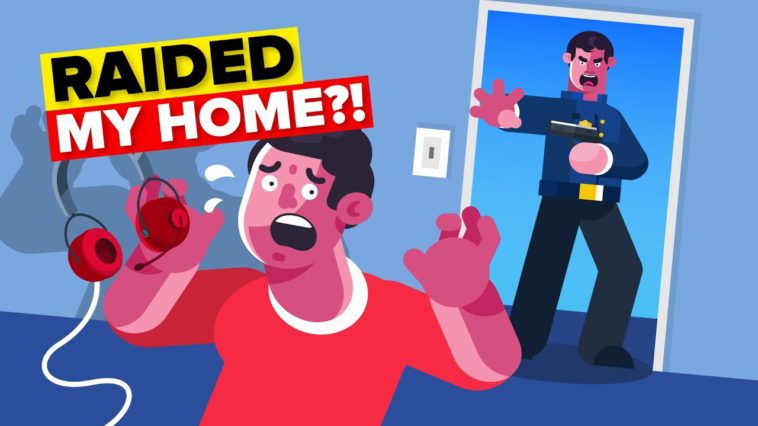 RAIDED
MY HOME?!