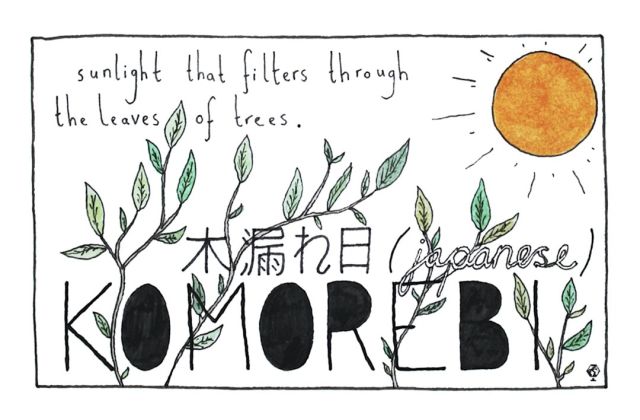 sunlight that filters through the leaves of trees.

木漏れ日 (japanese)

KOMOREBI