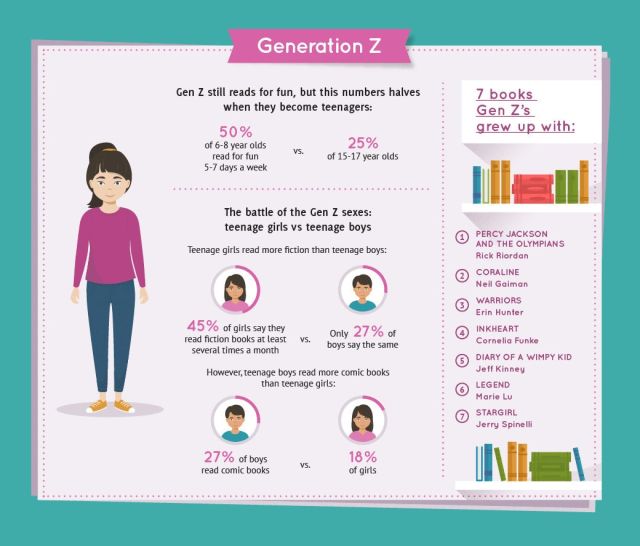 Generation Z

Gen Z still reads for fun, but this numbers halves when they become teenagers:

50% of 6-8 year olds read for fun 5-7 days a week

vs.

25% of 15-17 year olds

The battle of the Gen Z sexes: teenage girls vs teenage boys

Teenage girls read more fiction than teenage boys:

45% of girls say they read fiction books at least several times a month

vs.

Only 27% of boys say the same

However, teenage boys read more comic books than teenage girls:

27% of boys read comic books

vs.

18% of girls

7 books Gen Z's grew up with:

1 PERCY JACKSON AND THE OLYMPIANS Rick Riordan

2 CORALINE Neil Gaiman

3 WARRIORS Erin Hunter

4 INKHEART Cornelia Funke

5 DIARY OF A WIMPY KID Jeff Kinney

6 LEGEND Marie Lu

7 STARGIRL Jerry Spinelli