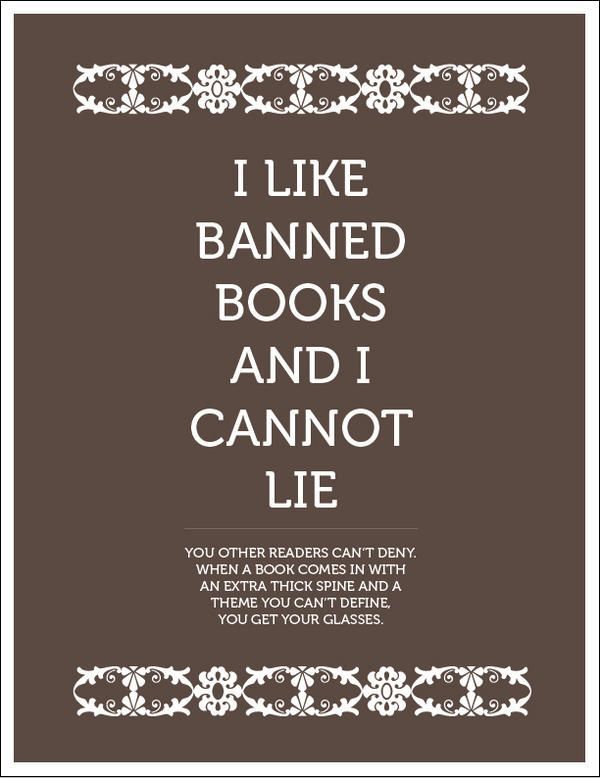 I LIKE BANNED BOOKS AND I CANNOT LIE

YOU OTHER READERS CAN'T DENY. WHEN A BOOK COMES IN WITH AN EXTRA THICK SPINE AND A THEME YOU CAN'T DEFINE, YOU GET YOUR GLASSES.