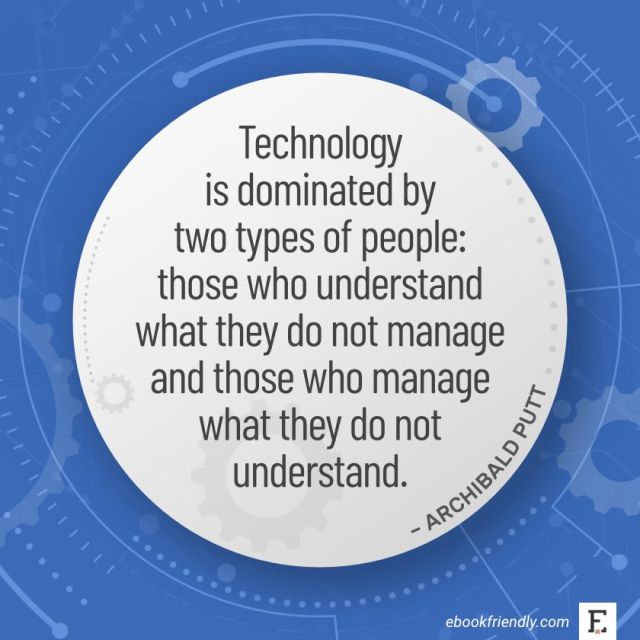 Technology is dominated by two types of people: those who understand what they do not manage and those who manage what they do not understand.

– ARCHIBALD PUTT

ebookfriendly.com F.