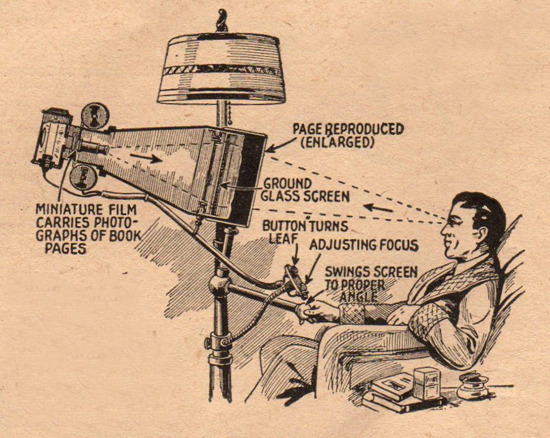 PAGE REPRODUCED (ENLARGED)

GROUND GLASS SCREEN

MINIATURE FILM CARRIES PHOTOGRAPHS OF BOOK PAGES

BUTTON TURNS LEAF

ADJUSTING FOCUS

SWINGS SCREEN TO PROPER ANGLE