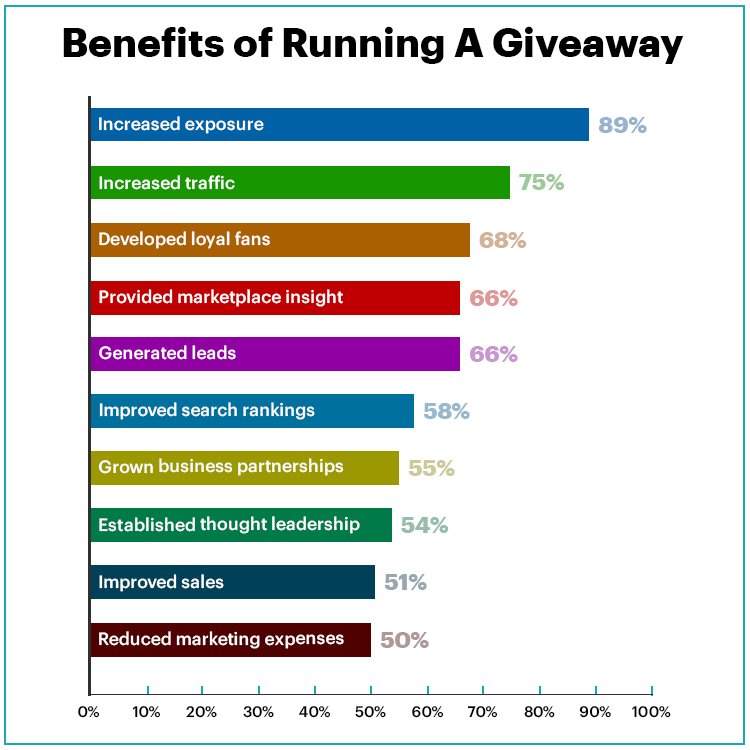 Benefits of Running A Giveaway

Increased exposure 89%
Increased traffic 75%
Developed loyal fans 68%
Provided marketplace insight 66%
Generated leads 66%
Improved search rankings 58%
Grown business partnerships 55%
Established thought leadership 54%
Improved sales 51%
Reduced marketing expenses 50%

0% 10% 20% 30% 40% 50% 60% 70% 80% 90% 100%