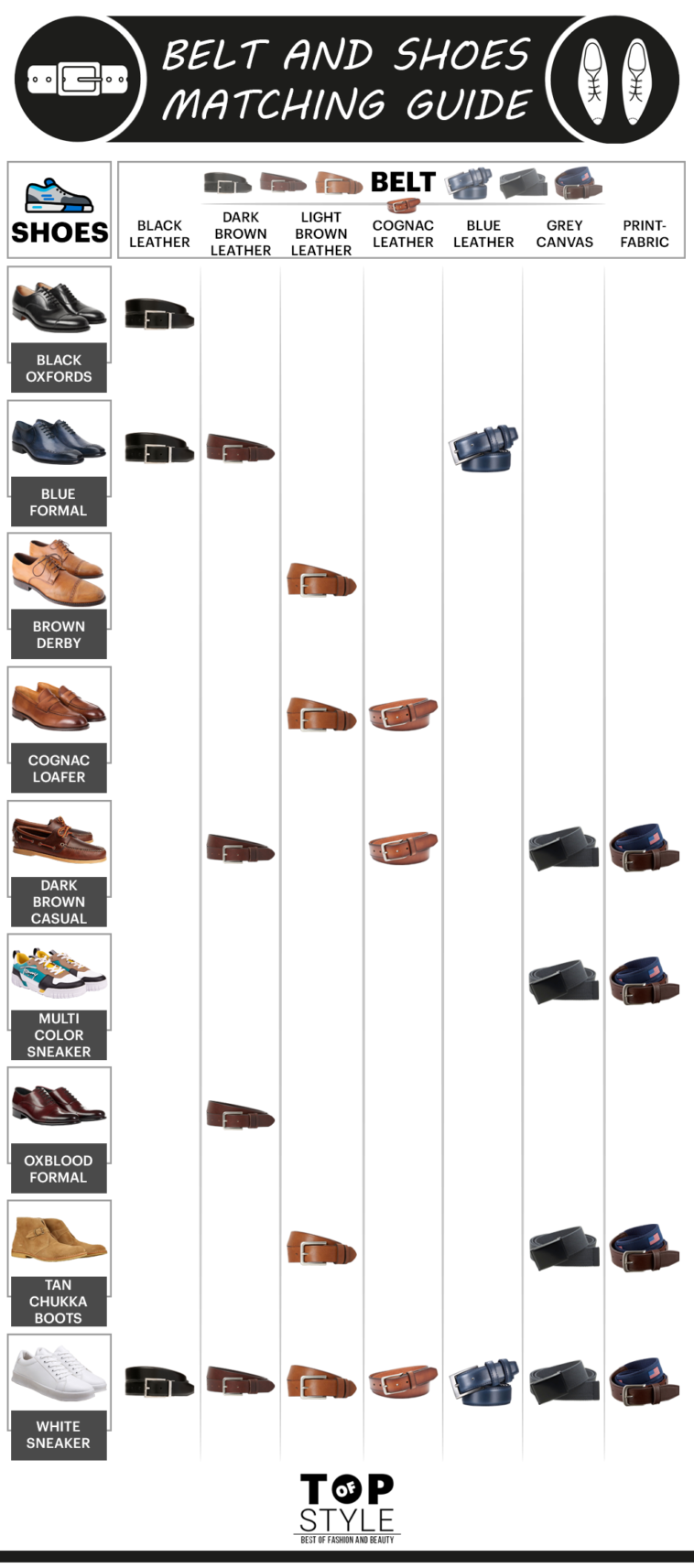 BELT AND SHOES MATCHING GUIDE

SHOES

BELT

BLACK LEATHER
DARK BROWN LEATHER
LIGHT BROWN LEATHER
COGNAC LEATHER
BLUE LEATHER
GREY CANVAS
PRINT-FABRIC

BLACK OXFORDS

BLUE FORMAL

BROWN DERBY

COGNAC LOAFER

DARK BROWN CASUAL

MULTI COLOR SNEAKER

OXBLOOD FORMAL

TAN CHUKKA BOOTS

WHITE SNEAKER

TOP OF STYLE
BEST OF FASHION AND BEAUTY