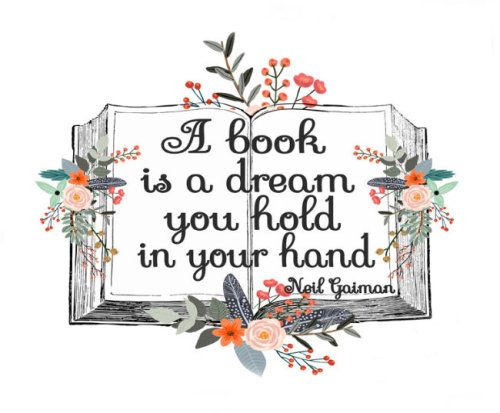 A book is a dream you hold in your hand

Neil Gaiman