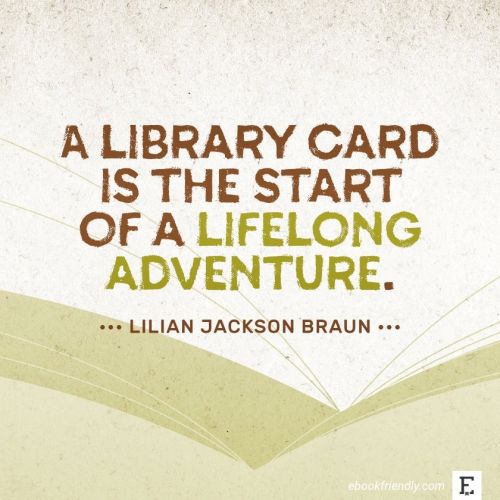 A LIBRARY CARD IS THE START OF A LIFELONG ADVENTURE.

••• LILIAN JACKSON BRAUN •••

ebookfriendly.com

E