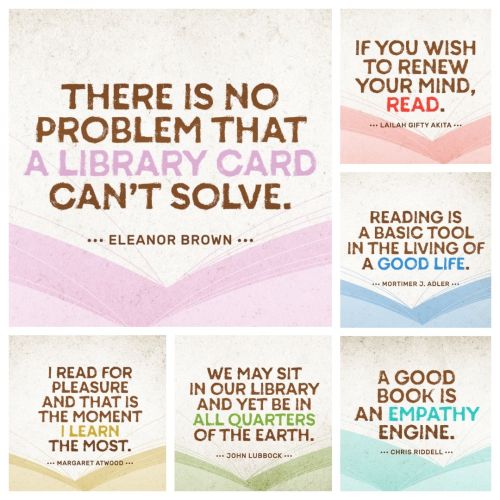 THERE IS NO PROBLEM THAT A LIBRARY CARD CAN'T SOLVE.

••• ELEANOR BROWN •••

IF YOU WISH TO RENEW YOUR MIND, READ.

••• LAILAH GIFTY AKITA •••

READING IS A BASIC TOOL IN THE LIVING OF A GOOD LIFE.

••• MORTIMER J. ADLER •••

I READ FOR PLEASURE AND THAT IS THE MOMENT I LEARN THE MOST.

••• MARGARET ATWOOD •••

WE MAY SIT IN OUR LIBRARY AND YET BE IN ALL QUARTERS OF THE EARTH.

••• JOHN LUBBOCK •••

A GOOD BOOK IS AN EMPATHY ENGINE.

••• CHRIS RIDDELL •••