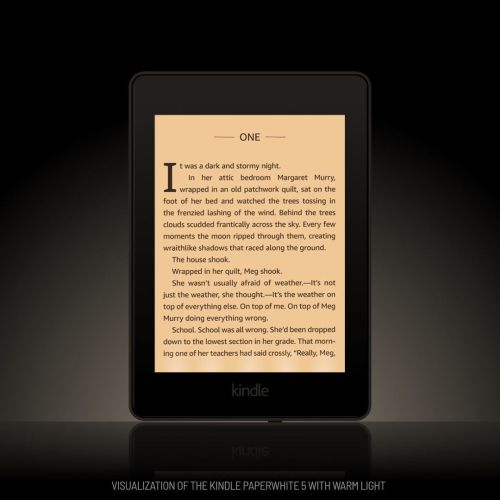 ONE

It was a dark and stormy night.

In her attic bedroom Margaret Murry, wrapped in an old patchwork quilt, sat on the foot of her bed and watched the trees tossing in the frenzied lashing of the wind. Behind the trees clouds scudded frantically across the sky. Every few moments the moon ripped through them, creating wraithlike shadows that raced along the ground.

The house shook.

Wrapped in her quilt, Meg shook.

She wasn't usually afraid of weather.—It's not just the weather, she thought.—It's the weather on top of everything else. On top of me. On top of Meg Murry doing everything wrong.

School. School was all wrong. She'd been dropped down to the lowest section in her grade. That morning one of her teachers had said crossly, "Really, Meg,

kindle

VISUALIZATION OF THE KINDLE PAPERWHITE 5 WITH WARM LIGHT